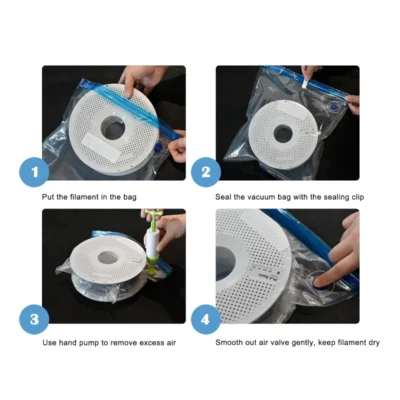 1

Put the filament in the bag

2

Seal the vacuum bag with the sealing clip

3

Use hand pump to remove excess air

4

Smooth out air valve gently, keep filament dry